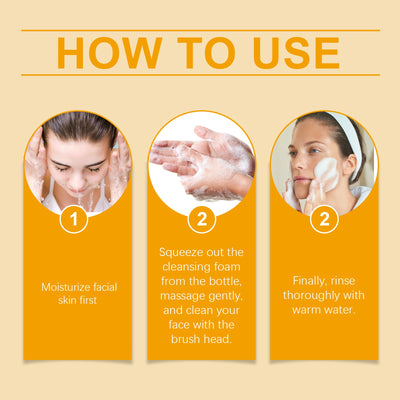 HOW TO USE

1

Moisturize facial skin first

2

Squeeze out the cleansing foam from the bottle, massage gently, and clean your face with the brush head.

2

Finally, rinse thoroughly with warm water.