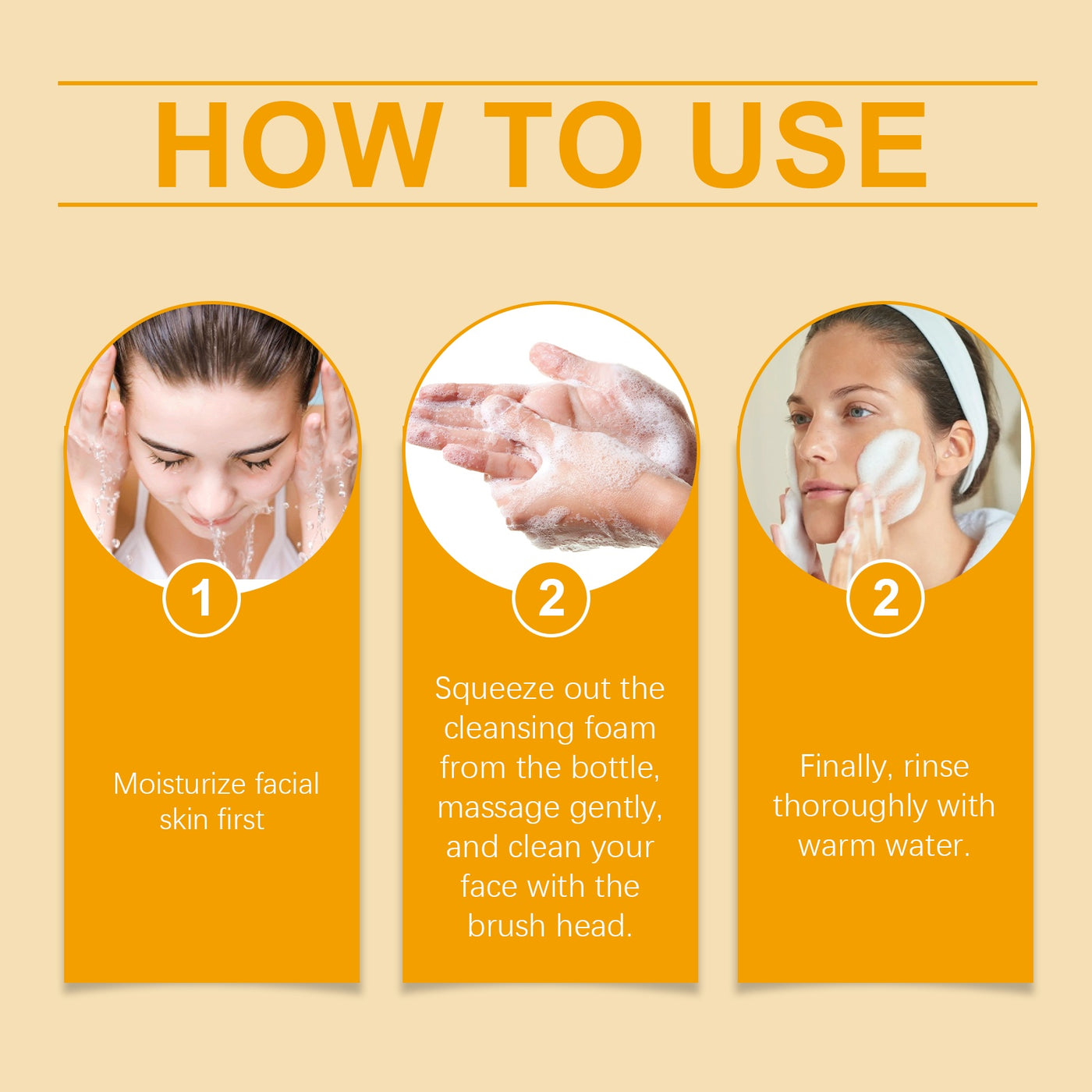 HOW TO USE

1

Moisturize facial skin first

2

Squeeze out the cleansing foam from the bottle, massage gently, and clean your face with the brush head.

2

Finally, rinse thoroughly with warm water.